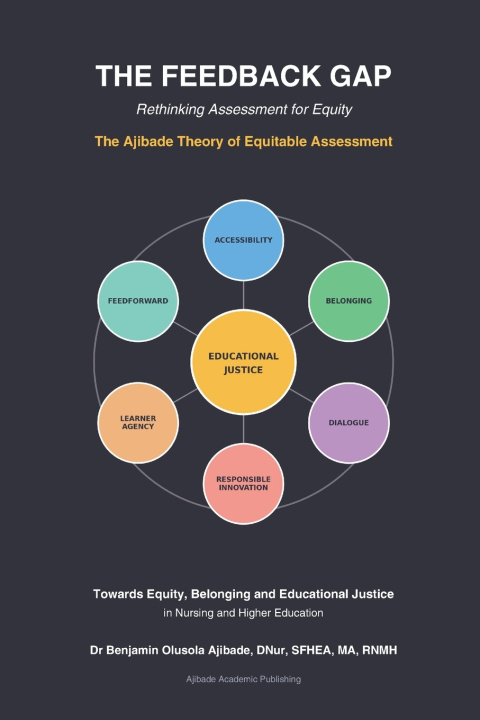 THE FEEDBACK GAP

Rethinking Assessment for Equity

The Ajibade Theory of Equitable Assessment

ACCESSIBILITY

FEEDFORWARD

BELONGING

EDUCATIONAL JUSTICE

LEARNER AGENCY

DIALOGUE

RESPONSIBLE INNOVATION

Towards Equity, Belonging and Educational Justice

in Nursing and Higher Education

Dr Benjamin Olusola Ajibade, DNur, SFHEA, MA, RNMH

Ajibade Academic Publishing