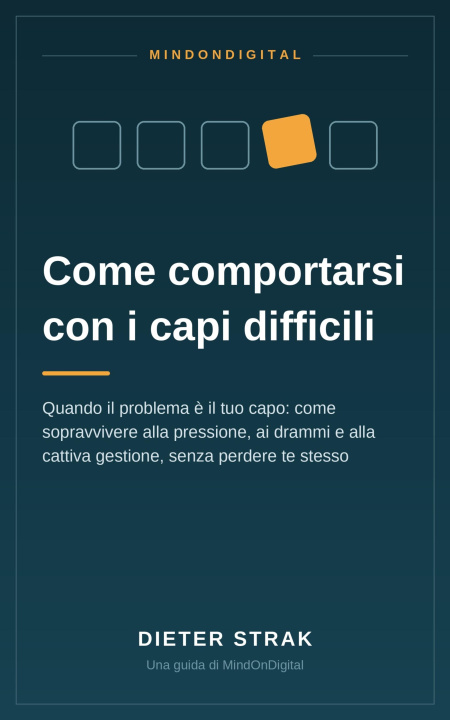 MINDONDIGITAL

Come comportarsi con i capi difficili

Quando il problema è il tuo capo: come sopravvivere alla pressione, ai drammi e alla cattiva gestione, senza perdere te stesso

DIETER STRAK

Una guida di MindOnDigital