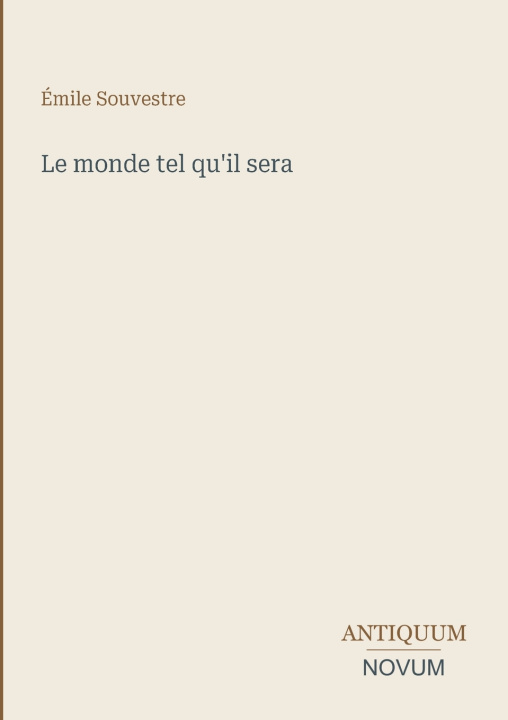 Émile Souvestre

Le monde tel qu'il sera

ANTIQUUM
NOVUM