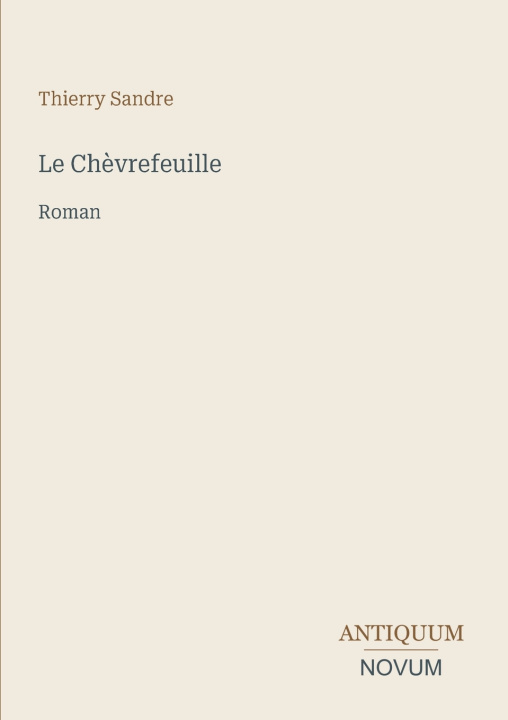 Thierry Sandre

Le Chèvrefeuille

Roman

ANTIQUUM
NOVUM