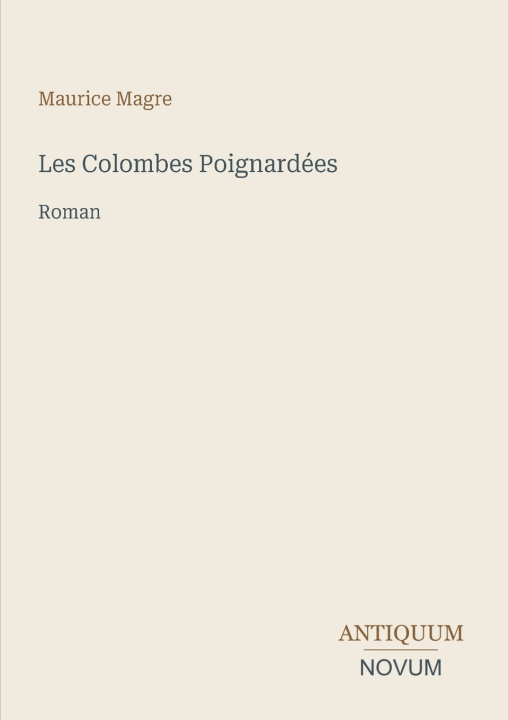 Maurice Magre

Les Colombes Poignardées

Roman

ANTIQUUM
NOVUM