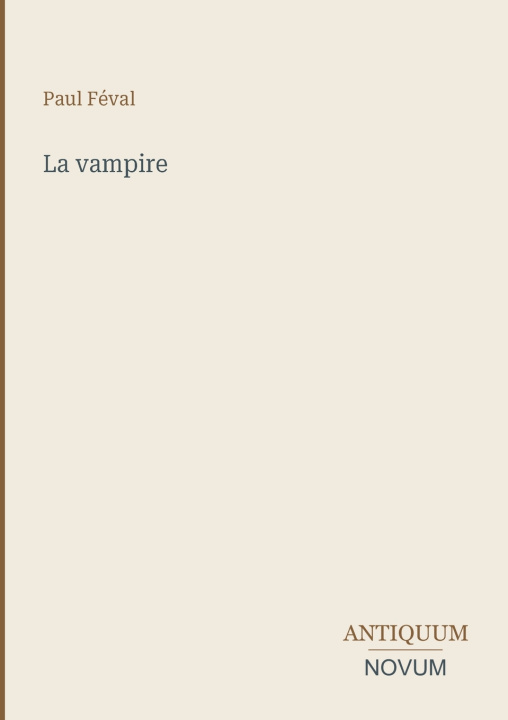 Paul Féval

La vampire

ANTIQUUM
NOVUM