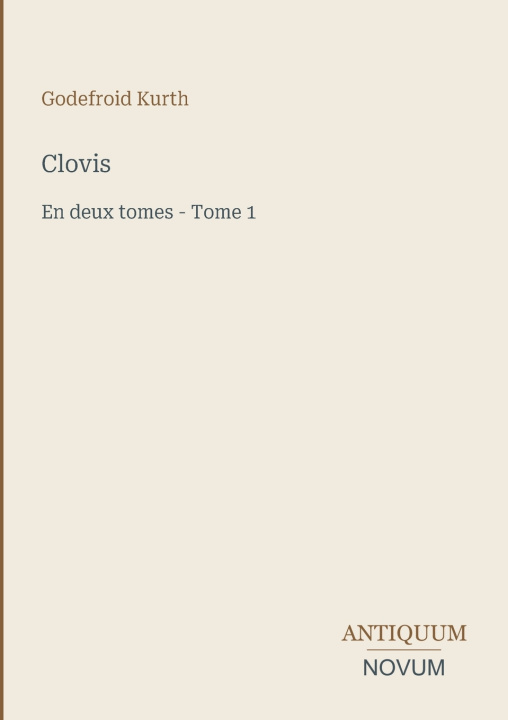 Godefroid Kurth

Clovis

En deux tomes - Tome 1

ANTIQUUM
NOVUM