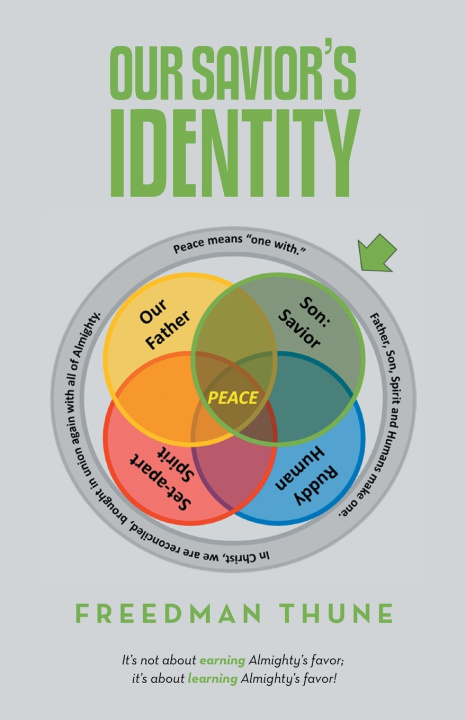 OUR SAVIOR'S
IDENTITY

Peace means "one with." Father, Son, Spirit and Humans make one. In Christ, we are reconciled, brought in union again with all of Almighty.

Our Father

Son: Savior

PEACE

Set-apart Spirit

Ruddy Human

FREEDMAN THUNE

It's not about earning Almighty's favor;
it's about learning Almighty's favor!